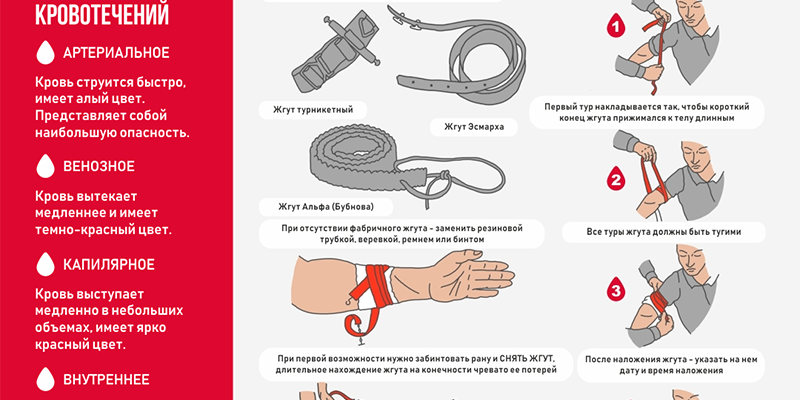 КРОВОТЕЧЕНИЙ

АРТЕРИАЛЬНОЕ

Кровь струится быстро, имеет алый цвет. Представляет собой наибольшую опасность.

ВЕНОЗНОЕ

Кровь вытекает медленнее и имеет темно-красный цвет.

КАПИЛЯРНОЕ

Кровь выступает медленно в небольших объемах, имеет ярко красный цвет.

ВНУТРЕННЕЕ

Жгут турникетный

Жгут Эсмарха

Жгут Альфа (Бубнова)

При отсутствии фабричного жгута - заменить резиновой трубкой, веревкой, ремнем или бинтом

При первой возможности нужно забинтовать рану и СНЯТЬ ЖГУТ, длительное нахождение жгута на конечности чревато ее потерей

1

Первый тур накладывается так, чтобы короткий конец жгута прижимался к телу длинным

2

Все туры жгута должны быть тугими

3

После наложения жгута - указать на нем дату и время наложения